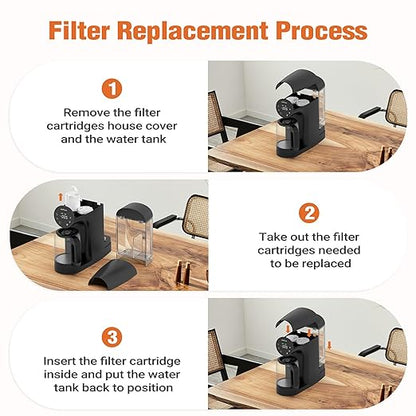 Filter Replacement Process

1

Remove the filter cartridges house cover and the water tank

2

Take out the filter cartridges needed to be replaced

3

Insert the filter cartridge inside and put the water tank back to position