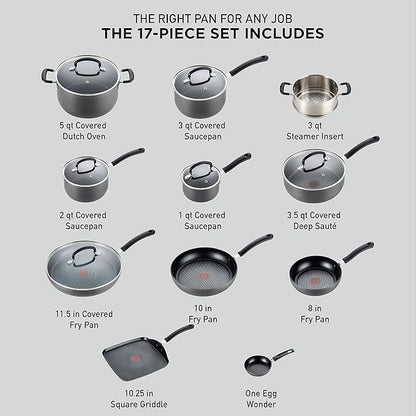 THE RIGHT PAN FOR ANY JOB
THE 17-PIECE SET INCLUDES

5 qt Covered
Dutch Oven

3 qt Covered
Saucepan

3 qt
Steamer Insert

2 qt Covered
Saucepan

1 qt Covered
Saucepan

3.5 qt Covered
Deep Sauté

11.5 in Covered
Fry Pan

10 in
Fry Pan

8 in
Fry Pan

10.25 in
Square Griddle

One Egg
Wonder