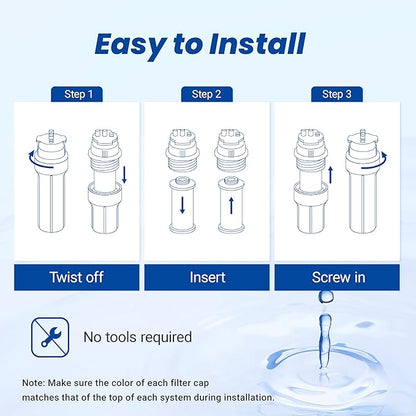 Easy to Install

Step 1

Twist off

Step 2

Insert

Step 3

Screw in

No tools required

Note: Make sure the color of each filter cap matches that of the top of each system during installation.