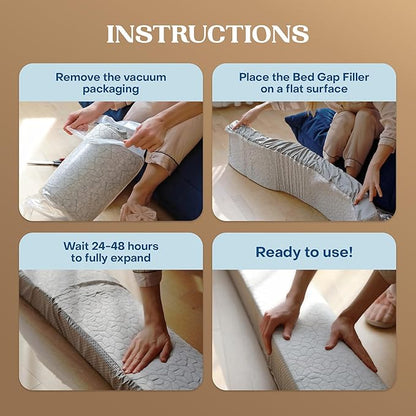 INSTRUCTIONS

Remove the vacuum packaging

Place the Bed Gap Filler on a flat surface

Wait 24-48 hours to fully expand

Ready to use!