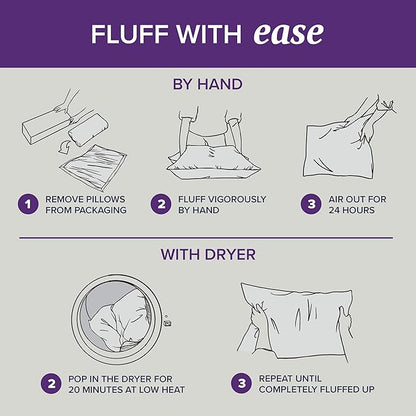 FLUFF WITH ease

BY HAND

1 REMOVE PILLOWS FROM PACKAGING

2 FLUFF VIGOROUSLY BY HAND

3 AIR OUT FOR 24 HOURS

WITH DRYER

2 POP IN THE DRYER FOR 20 MINUTES AT LOW HEAT

3 REPEAT UNTIL COMPLETELY FLUFFED UP