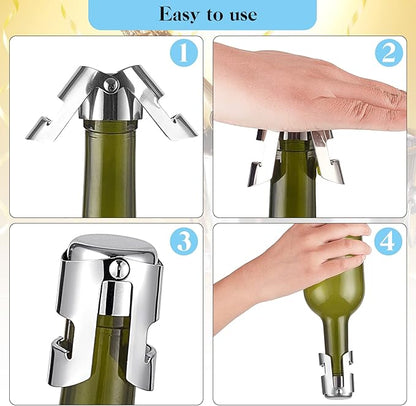 Easy to use

1

2

3

4