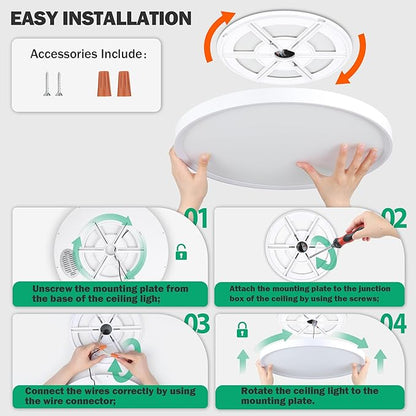 EASY INSTALLATION

Accessories Include:

01

Unscrew the mounting plate from the base of the ceiling ligh;

02

Attach the mounting plate to the junction box of the ceiling by using the screws;

03

Connect the wires correctly by using the wire connector;

04

Rotate the ceiling light to the mounting plate.