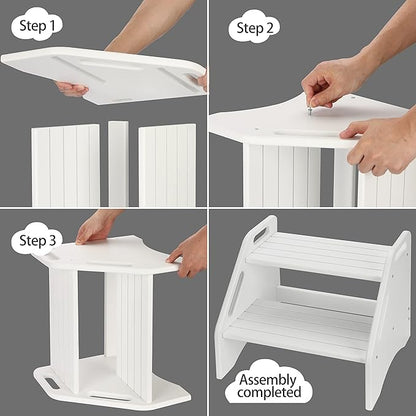 Step 1

Step 2

Step 3

Assembly completed