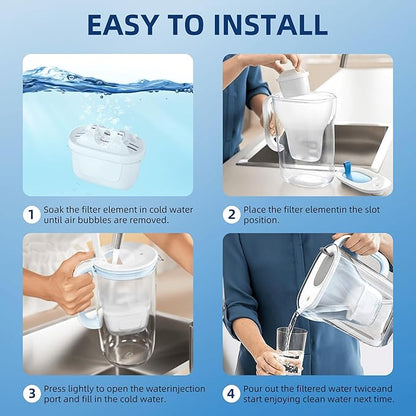 EASY TO INSTALL

1 Soak the filter element in cold water until air bubbles are removed.

2 Place the filter elementin the slot position.

3 Press lightly to open the waterinjection port and fill in the cold water.

4 Pour out the filtered water twiceand start enjoying clean water next time.