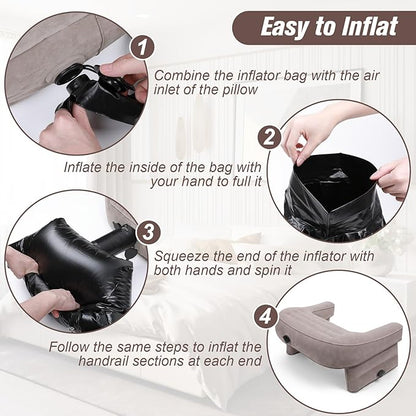 Easy to Inflat

1

Combine the inflator bag with the air inlet of the pillow

2

Inflate the inside of the bag with your hand to full it

3

Squeeze the end of the inflator with both hands and spin it

4

Follow the same steps to inflat the handrail sections at each end