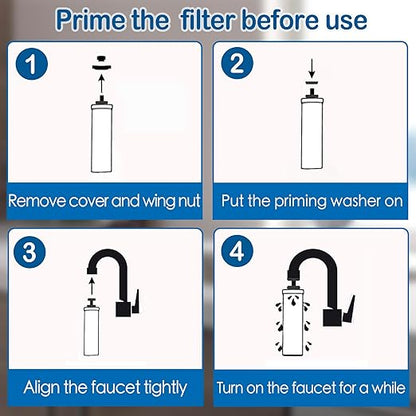 Prime the filter before use

1
Remove cover and wing nut

2
Put the priming washer on

3
Align the faucet tightly

4
Turn on the faucet for a while