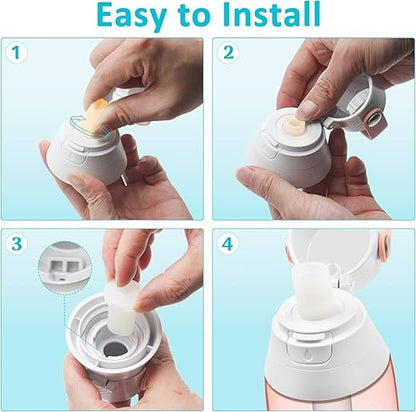 Easy to Install

1

2

3

4