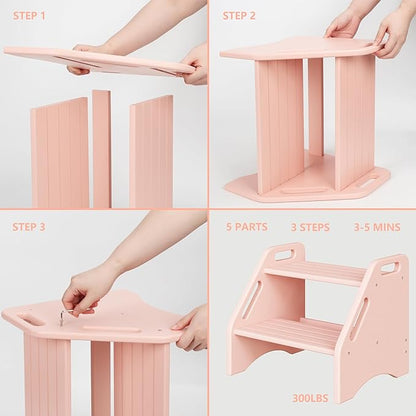 STEP 1

STEP 2

STEP 3

5 PARTS 3 STEPS 3-5 MINS

300LBS