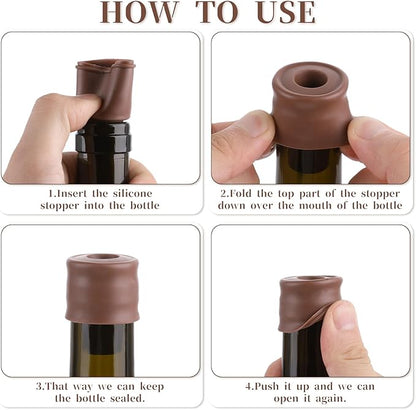 HOW TO USE

1.Insert the silicone stopper into the bottle

2.Fold the top part of the stopper down over the mouth of the bottle

3.That way we can keep the bottle sealed.

4.Push it up and we can open it again.