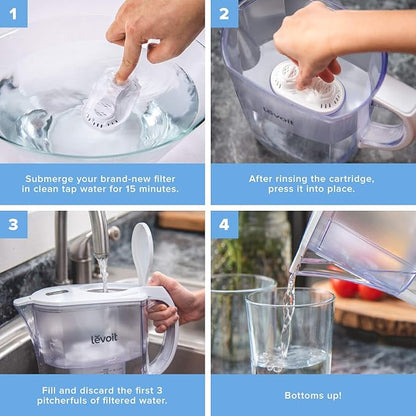 1

Submerge your brand-new filter in clean tap water for 15 minutes.

2

levoit

After rinsing the cartridge, press it into place.

3

levoit

Fill and discard the first 3 pitcherfuls of filtered water.

4

Bottoms up!