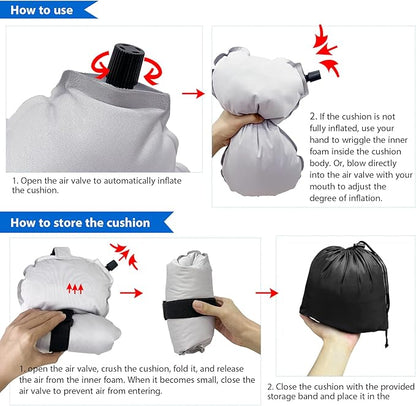 How to use

1. Open the air valve to automatically inflate the cushion.

2. If the cushion is not fully inflated, use your hand to wriggle the inner foam inside the cushion body. Or, blow directly into the air valve with your mouth to adjust the degree of inflation.

How to store the cushion

1. open the air valve, crush the cushion, fold it, and release the air from the inner foam. When it becomes small, close the air valve to prevent air from entering.

2. Close the cushion with the provided storage band and place it in the