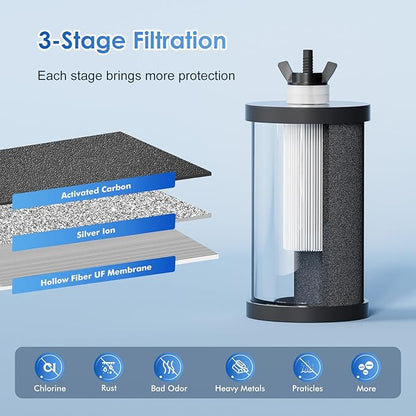 3-Stage Filtration

Each stage brings more protection

Activated Carbon

Silver Ion

Hollow Fiber UF Membrane

Cl

Chlorine

Rust

Bad Odor

Heavy Metals

Praticles

More