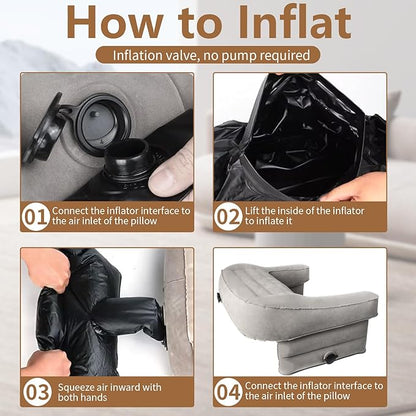 How to Inflat

Inflation valve, no pump required

01 Connect the inflator interface to the air inlet of the pillow

02 Lift the inside of the inflator to inflate it

03 Squeeze air inward with both hands

04 Connect the inflator interface to the air inlet of the pillow