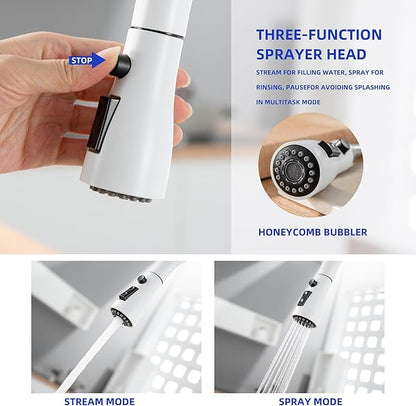 STOP

THREE-FUNCTION SPRAYER HEAD

STREAM FOR FILLING WATER, SPRAY FOR RINSING, PAUSEFOR AVOIDING SPLASHING IN MULTITASK MODE

HONEYCOMB BUBBLER

STREAM MODE

SPRAY MODE