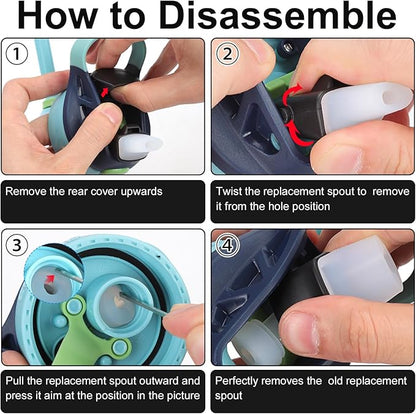 How to Disassemble

1

Remove the rear cover upwards

2

Twist the replacement spout to remove it from the hole position

3

Pull the replacement spout outward and press it aim at the position in the picture

4

Perfectly removes the old replacement spout