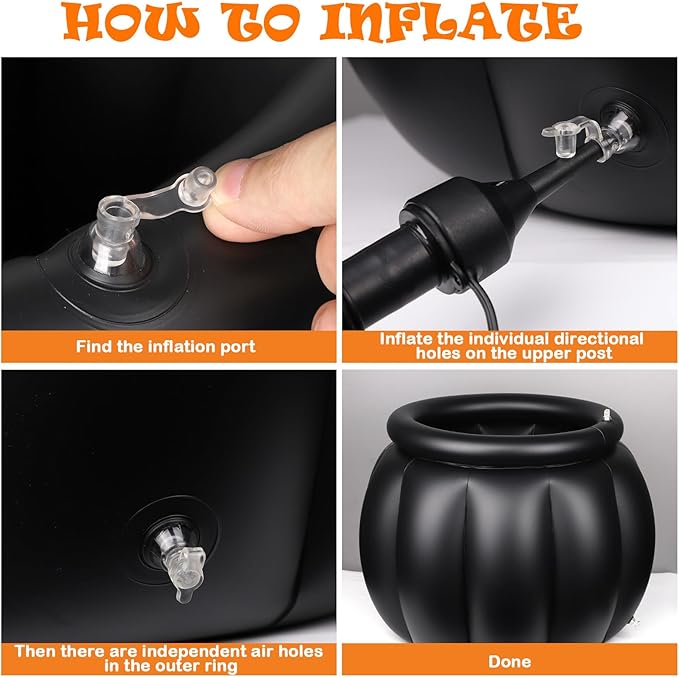 HOW TO INFLATE

Find the inflation port

Inflate the individual directional holes on the upper post

Then there are independent air holes in the outer ring

Done