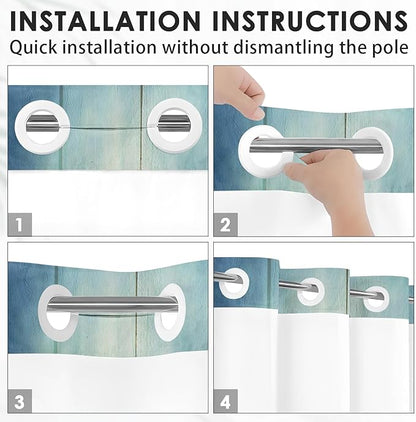 INSTALLATION INSTRUCTIONS
Quick installation without dismantling the pole

1

2

3

4