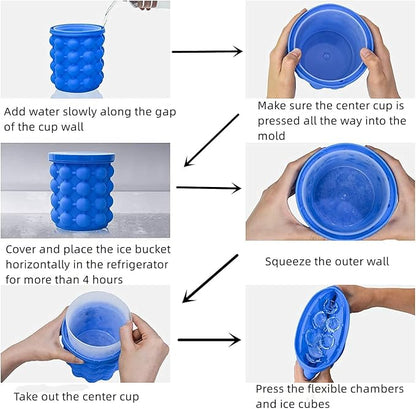 Add water slowly along the gap of the cup wall

Make sure the center cup is pressed all the way into the mold

Cover and place the ice bucket horizontally in the refrigerator for more than 4 hours

Squeeze the outer wall

Take out the center cup

Press the flexible chambers and ice cubes