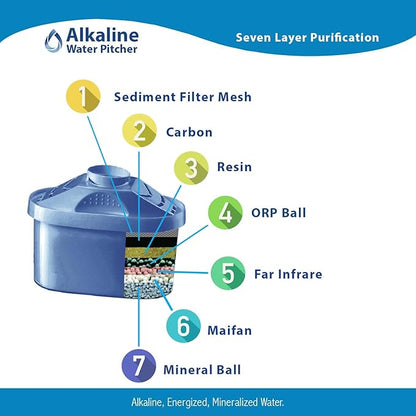 Alkaline
Water Pitcher

Seven Layer Purification

1 Sediment Filter Mesh

2 Carbon

3 Resin

4 ORP Ball

5 Far Infrare

6 Maifan

7 Mineral Ball

Alkaline, Energized, Mineralized Water.