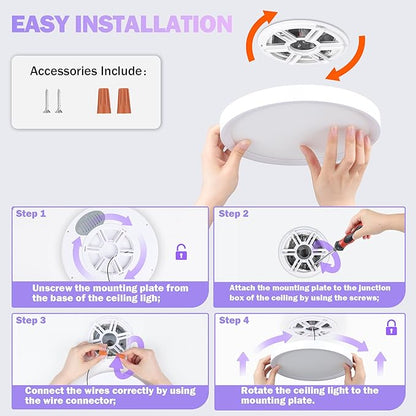 EASY INSTALLATION

Accessories Include:

Step 1

Unscrew the mounting plate from the base of the ceiling ligh;

Step 2

Attach the mounting plate to the junction box of the ceiling by using the screws;

Step 3

Connect the wires correctly by using the wire connector;

Step 4

Rotate the ceiling light to the mounting plate.