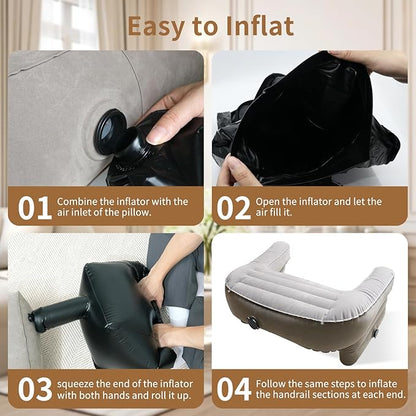 Easy to Inflat

01 Combine the inflator with the air inlet of the pillow.

02 Open the inflator and let the air fill it.

03 squeeze the end of the inflator with both hands and roll it up.

04 Follow the same steps to inflate the handrail sections at each end.