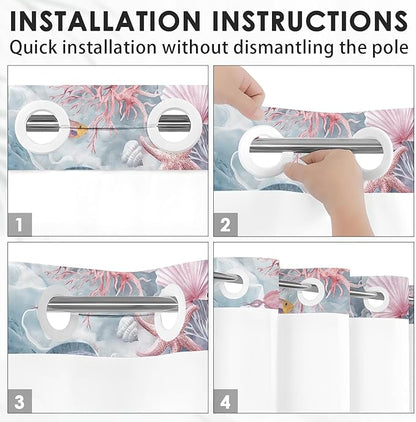 INSTALLATION INSTRUCTIONS
Quick installation without dismantling the pole

1

2

3

4