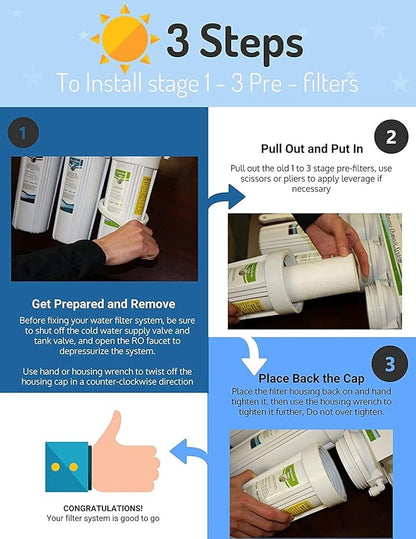 3 Steps

To Install stage 1 - 3 Pre - filters

1

Get Prepared and Remove

Before fixing your water filter system, be sure to shut off the cold water supply valve and tank valve, and open the RO faucet to depressurize the system.

Use hand or housing wrench to twist off the housing cap in a counter-clockwise direction

2

Pull Out and Put In

Pull out the old 1 to 3 stage pre-filters, use scissors or pliers to apply leverage if necessary

3

Place Back the Cap

Place the filter housing back on and hand tighten it, then use the housing wrench to tighten it further, Do not over tighten.

CONGRATULATIONS!
Your filter system is good to go