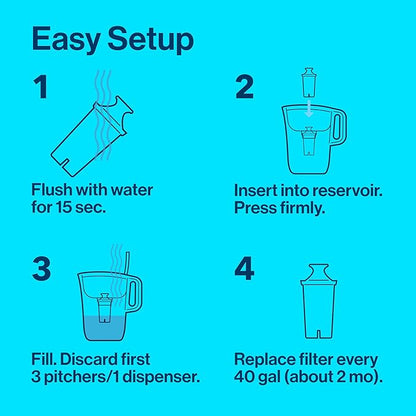 Easy Setup

1

Flush with water for 15 sec.

2

Insert into reservoir. Press firmly.

3

Fill. Discard first 3 pitchers/1 dispenser.

4

Replace filter every 40 gal (about 2 mo).