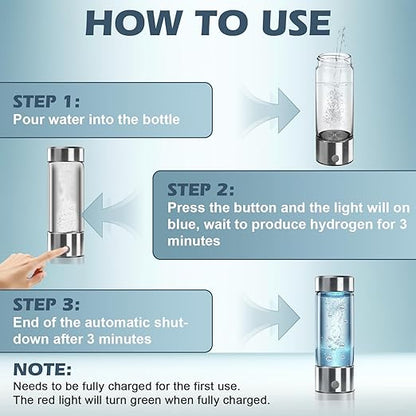 HOW TO USE

STEP 1:
Pour water into the bottle

STEP 2:
Press the button and the light will on blue, wait to produce hydrogen for 3 minutes

STEP 3:
End of the automatic shutdown after 3 minutes

NOTE:
Needs to be fully charged for the first use.
The red light will turn green when fully charged.