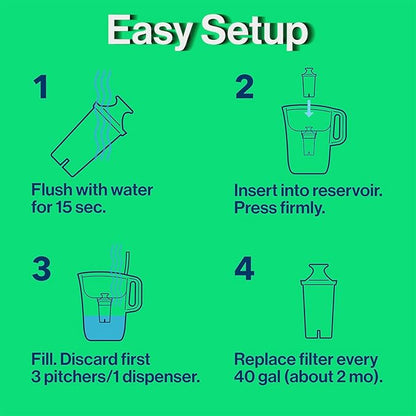 Easy Setup

1

Flush with water for 15 sec.

2

Insert into reservoir. Press firmly.

3

Fill. Discard first 3 pitchers/1 dispenser.

4

Replace filter every 40 gal (about 2 mo).