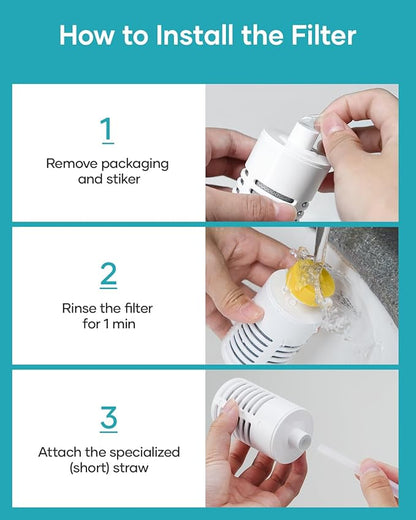 How to Install the Filter

1

Remove packaging and stiker

2

Rinse the filter for 1 min

3

Attach the specialized (short) straw