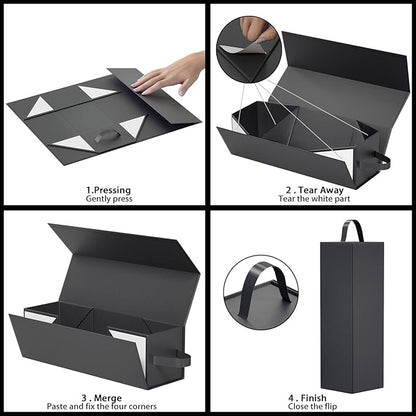 1.Pressing
Gently press

2 . Tear Away
Tear the white part

3 . Merge
Paste and fix the four corners

4 . Finish
Close the flip