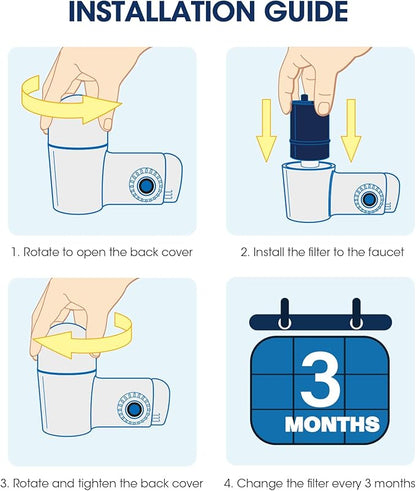 INSTALLATION GUIDE

1. Rotate to open the back cover

2. Install the filter to the faucet

3. Rotate and tighten the back cover

3
MONTHS

4. Change the filter every 3 months