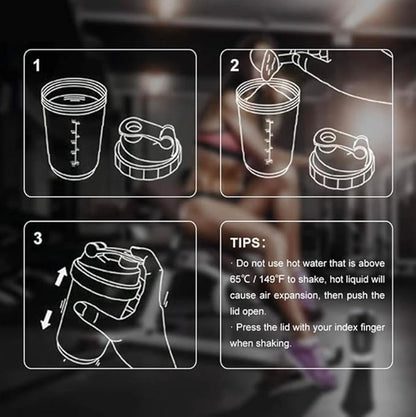 1

2

3

TIPS:

· Do not use hot water that is above 65℃ / 149°F to shake, hot liquid will cause air expansion, then push the lid open.

· Press the lid with your index finger when shaking.