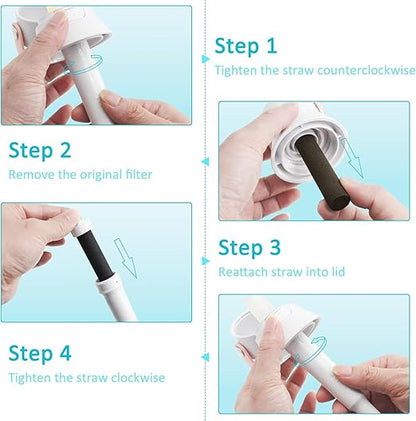 Step 1
Tighten the straw counterclockwise

Step 2
Remove the original filter

Step 3
Reattach straw into lid

Step 4
Tighten the straw clockwise