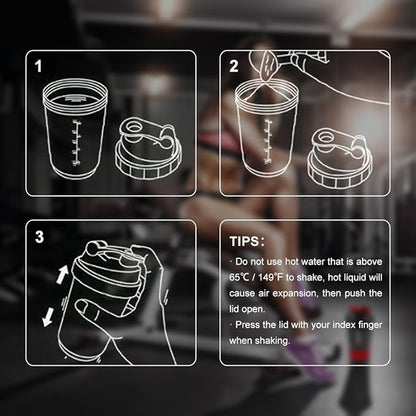 1

2

3

TIPS:

· Do not use hot water that is above 65℃ / 149°F to shake, hot liquid will cause air expansion, then push the lid open.

· Press the lid with your index finger when shaking.