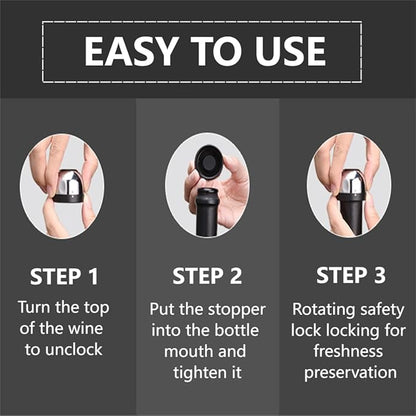 EASY TO USE

STEP 1

Turn the top of the wine to unclock

STEP 2

Put the stopper into the bottle mouth and tighten it

STEP 3

Rotating safety lock locking for freshness preservation