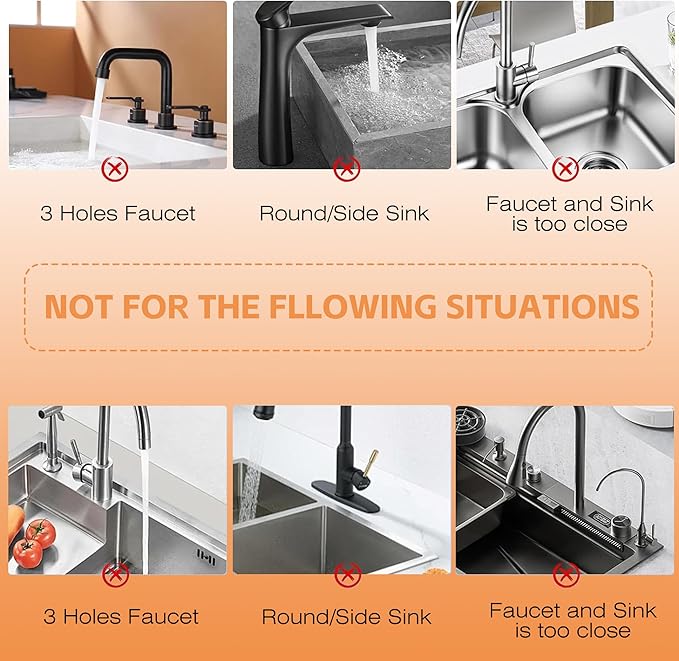 3 Holes Faucet

Round/Side Sink

Faucet and Sink is too close

NOT FOR THE FLLOWING SITUATIONS

3 Holes Faucet

Round/Side Sink

Faucet and Sink is too close