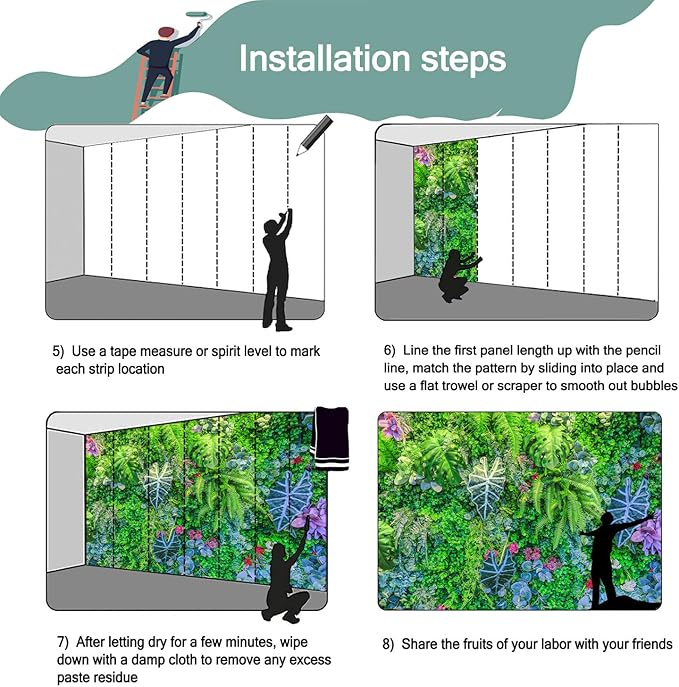 Installation steps

5) Use a tape measure or spirit level to mark each strip location

6) Line the first panel length up with the pencil line, match the pattern by sliding into place and use a flat trowel or scraper to smooth out bubbles

7) After letting dry for a few minutes, wipe down with a damp cloth to remove any excess paste residue

8) Share the fruits of your labor with your friends