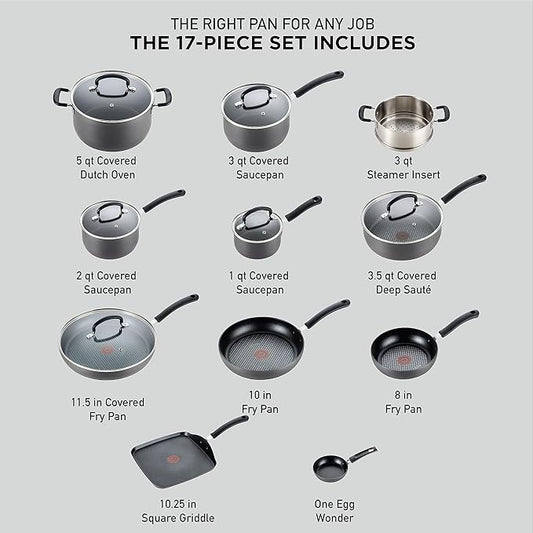 THE RIGHT PAN FOR ANY JOB
THE 17-PIECE SET INCLUDES

5 qt Covered
Dutch Oven

3 qt Covered
Saucepan

3 qt
Steamer Insert

2 qt Covered
Saucepan

1 qt Covered
Saucepan

3.5 qt Covered
Deep Sauté

11.5 in Covered
Fry Pan

10 in
Fry Pan

8 in
Fry Pan

10.25 in
Square Griddle

One Egg
Wonder