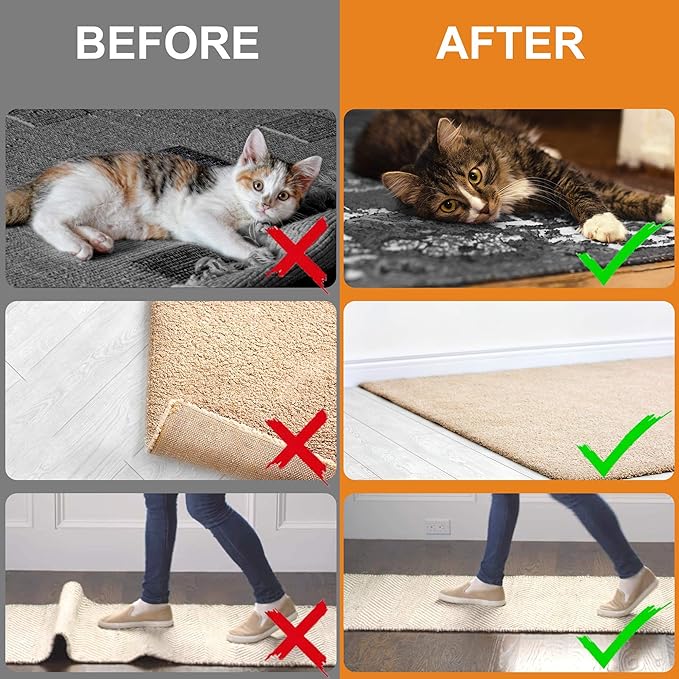 BEFORE

AFTER