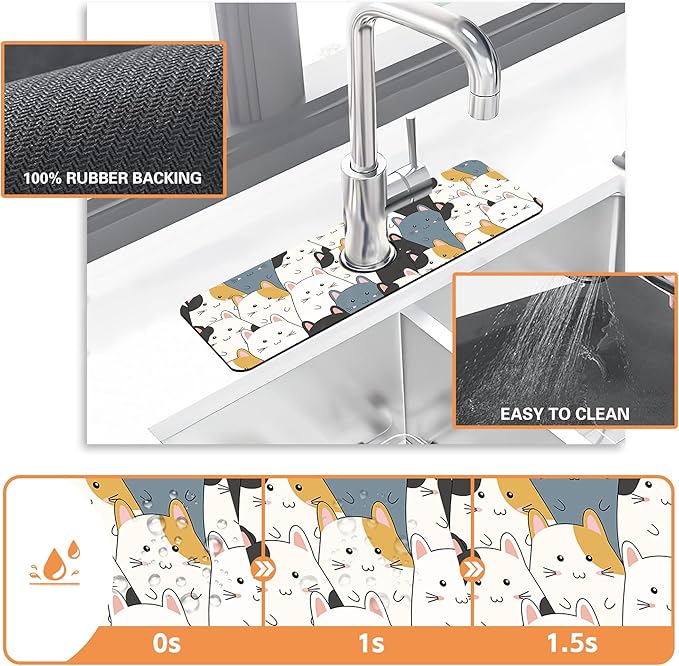 100% RUBBER BACKING

EASY TO CLEAN

0s

1s

1.5s