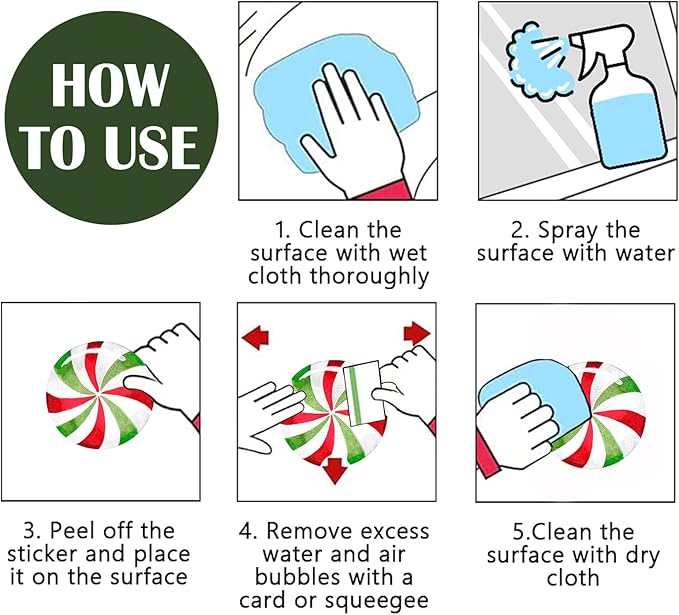 HOW TO USE

1. Clean the surface with wet cloth thoroughly

2. Spray the surface with water

3. Peel off the sticker and place it on the surface

4. Remove excess water and air bubbles with a card or squeegee

5.Clean the surface with dry cloth