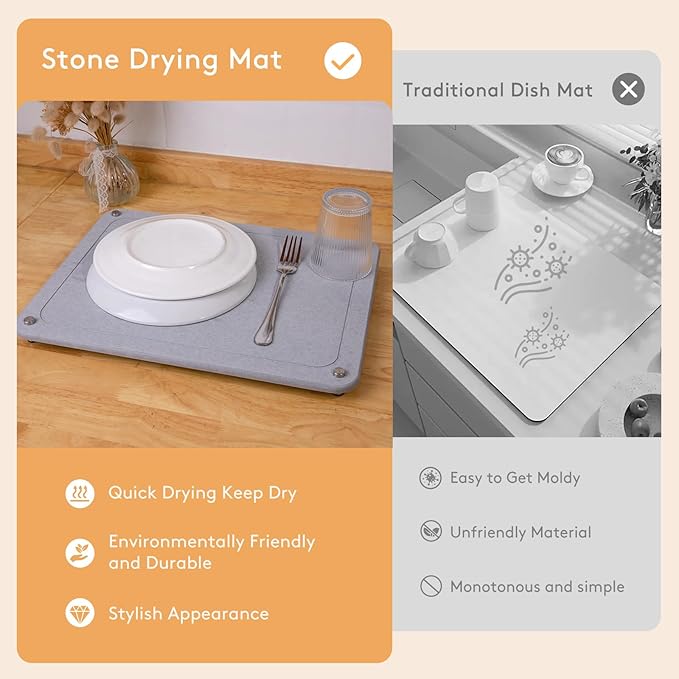 Stone Drying Mat

Quick Drying Keep Dry

Environmentally Friendly and Durable

Stylish Appearance

Traditional Dish Mat

Easy to Get Moldy

Unfriendly Material

Monotonous and simple