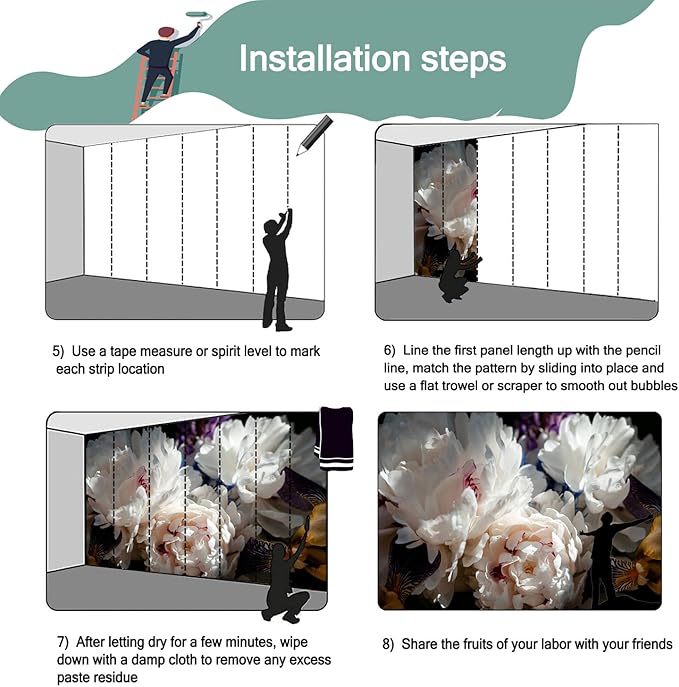 Installation steps

5) Use a tape measure or spirit level to mark each strip location

6) Line the first panel length up with the pencil line, match the pattern by sliding into place and use a flat trowel or scraper to smooth out bubbles

7) After letting dry for a few minutes, wipe down with a damp cloth to remove any excess paste residue

8) Share the fruits of your labor with your friends