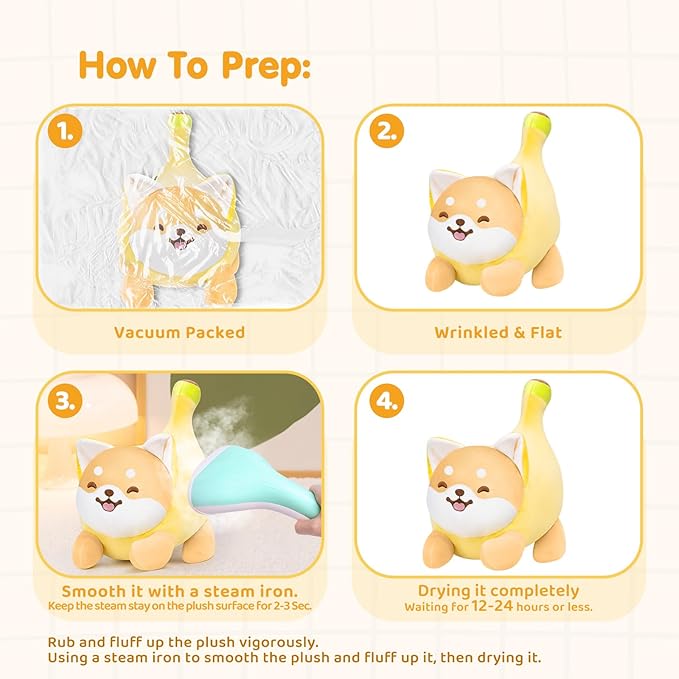 How To Prep:

1.

Vacuum Packed

2.

Wrinkled & Flat

3.

Smooth it with a steam iron.
Keep the steam stay on the plush surface for 2-3 Sec.

4.

Drying it completely
Waiting for 12-24 hours or less.

Rub and fluff up the plush vigorously.
Using a steam iron to smooth the plush and fluff up it, then drying it.