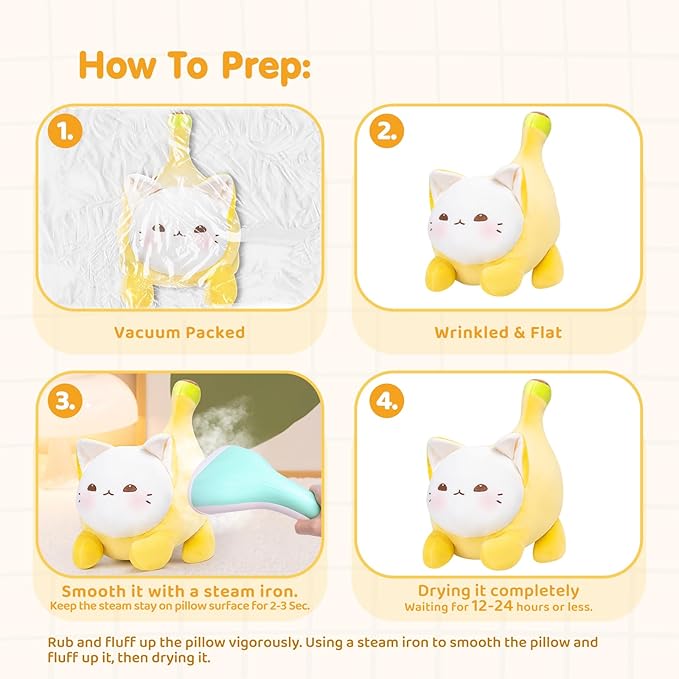 How To Prep:

1.

Vacuum Packed

2.

Wrinkled & Flat

3.

Smooth it with a steam iron.
Keep the steam stay on pillow surface for 2-3 Sec.

4.

Drying it completely
Waiting for 12-24 hours or less.

Rub and fluff up the pillow vigorously. Using a steam iron to smooth the pillow and fluff up it, then drying it.