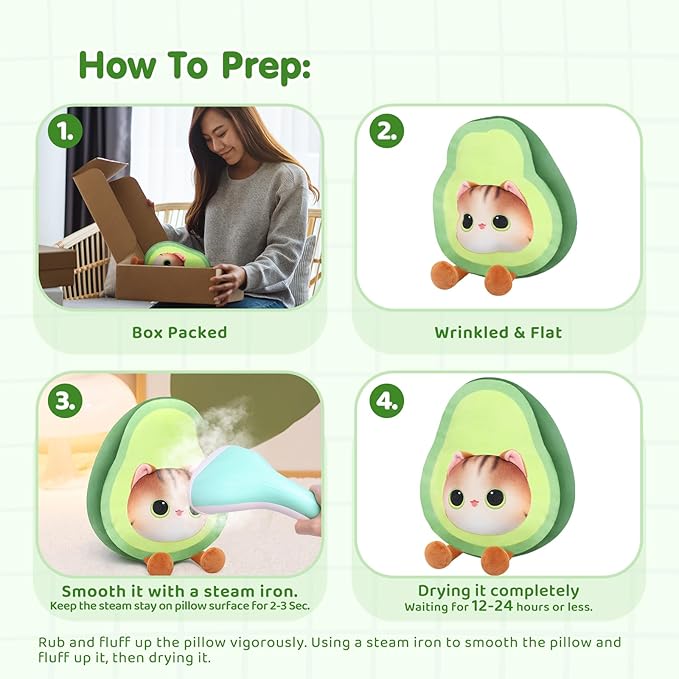 How To Prep:

1.

Box Packed

2.

Wrinkled & Flat

3.

Smooth it with a steam iron.
Keep the steam stay on pillow surface for 2-3 Sec.

4.

Drying it completely
Waiting for 12-24 hours or less.

Rub and fluff up the pillow vigorously. Using a steam iron to smooth the pillow and fluff up it, then drying it.