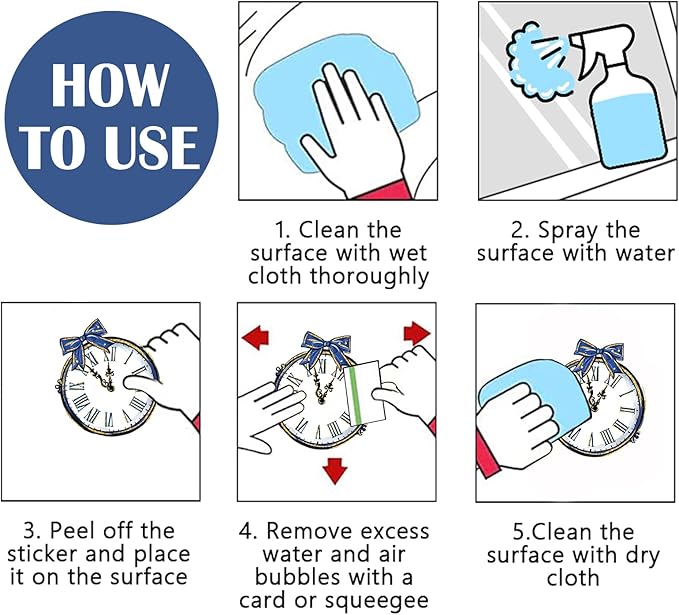 HOW TO USE

1. Clean the surface with wet cloth thoroughly

2. Spray the surface with water

3. Peel off the sticker and place it on the surface

4. Remove excess water and air bubbles with a card or squeegee

5.Clean the surface with dry cloth